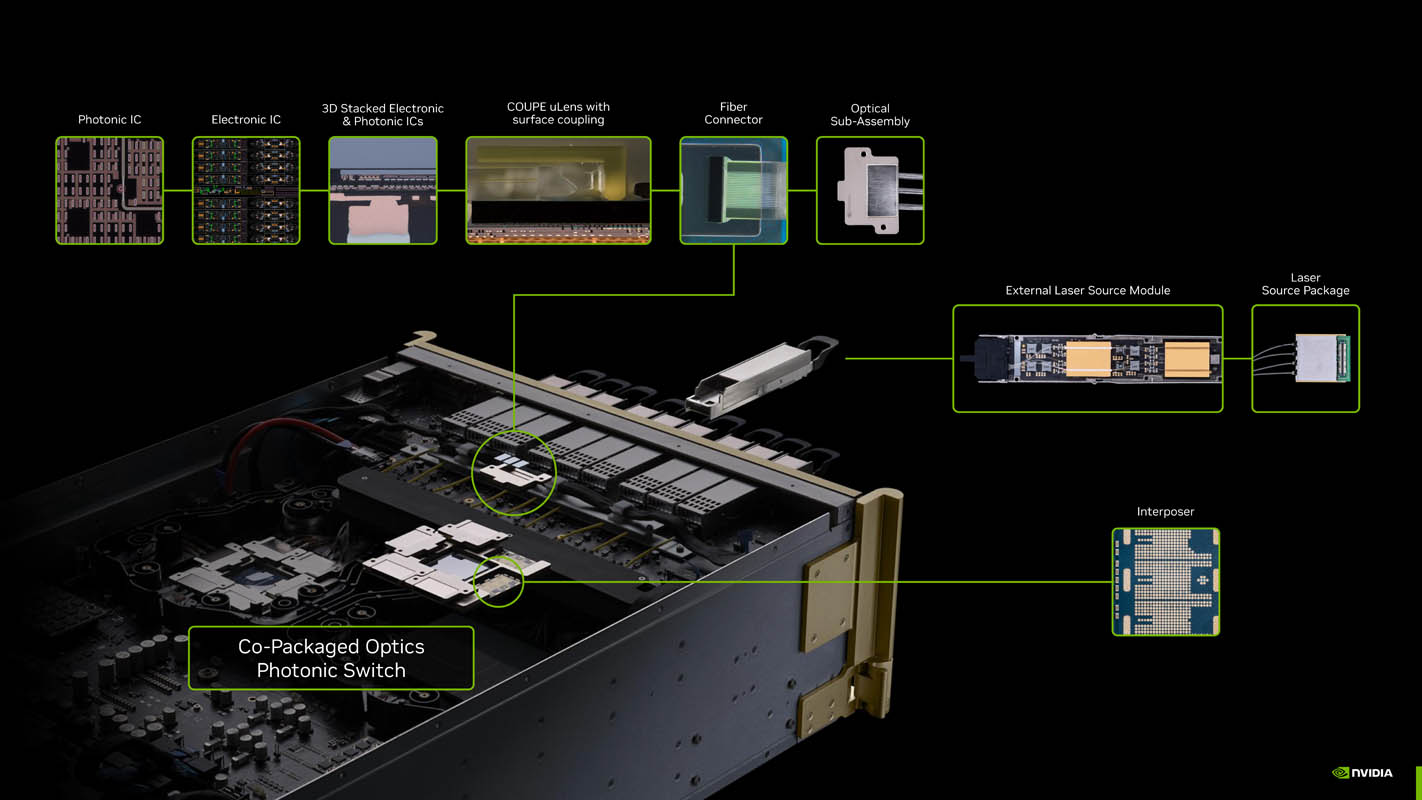 Photonic IC

Electronic IC

3D Stacked Electronic & Photonic ICs

COUPE uLens with surface coupling

Fiber Connector

Optical Sub-Assembly

External Laser Source Module

Laser Source Package

Interposer

Co-Packaged Optics Photonic Switch

NVIDIA