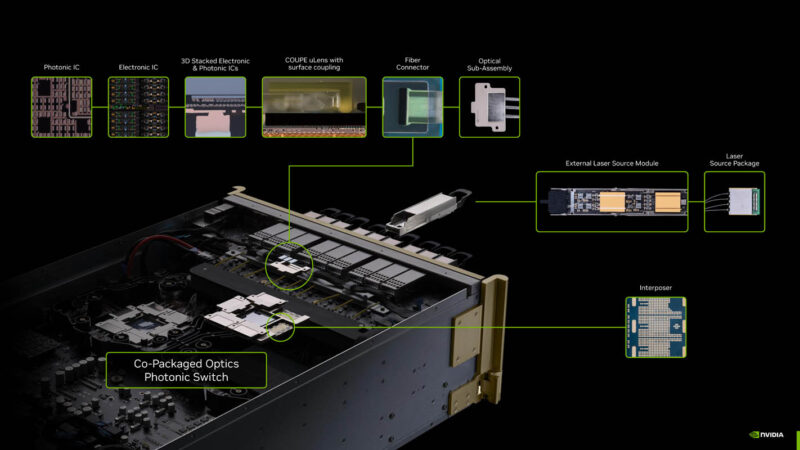 Photonic IC

Electronic IC

3D Stacked Electronic & Photonic ICs

COUPE uLens with surface coupling

Fiber Connector

Optical Sub-Assembly

External Laser Source Module

Laser Source Package

Interposer

Co-Packaged Optics Photonic Switch

NVIDIA