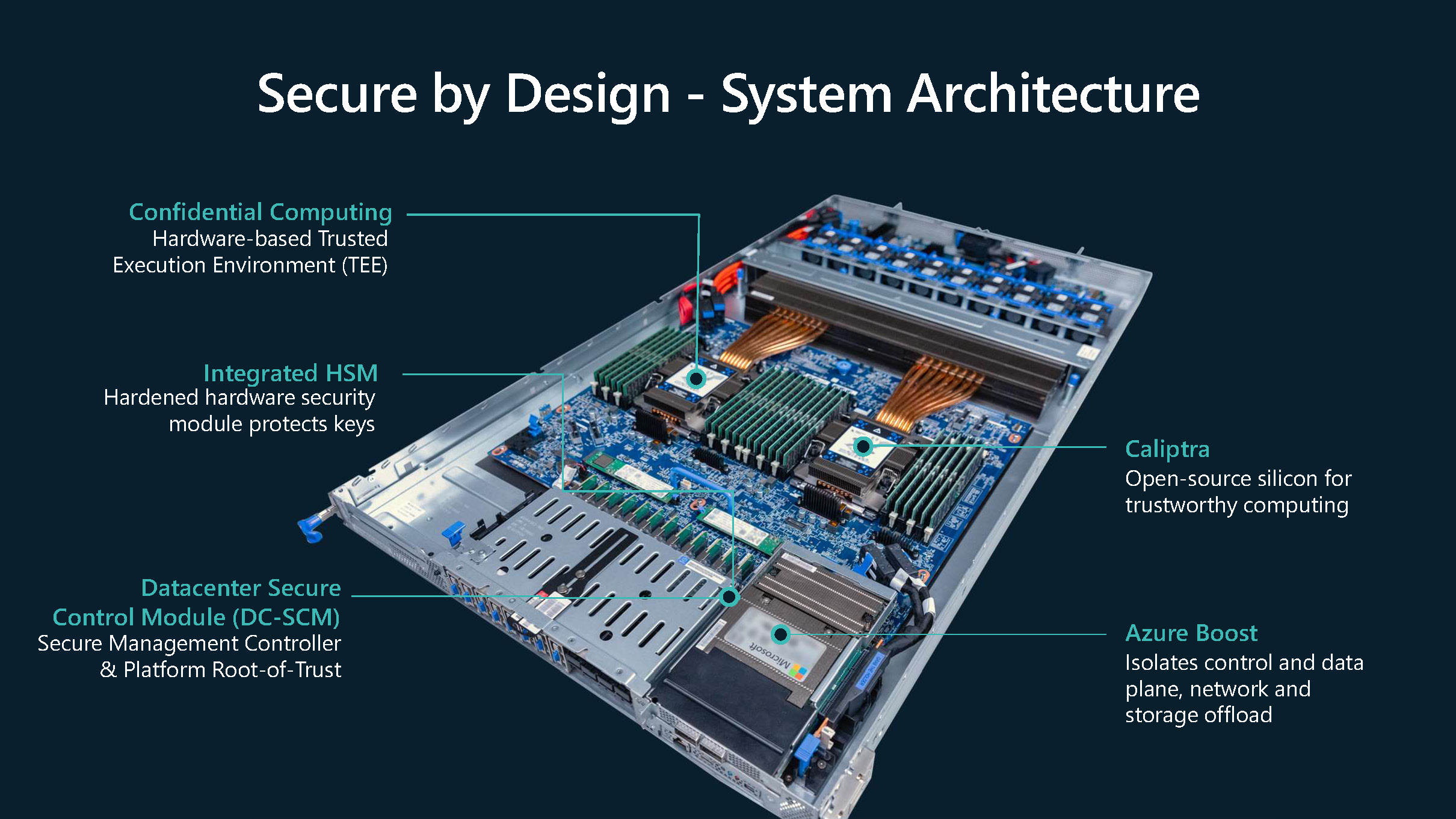 Secure by Design - System Architecture

Confidential Computing
Hardware-based Trusted Execution Environment (TEE)

Integrated HSM
Hardened hardware security module protects keys

Datacenter Secure Control Module (DC-SCM)
Secure Management Controller & Platform Root-of-Trust

Caliptra
Open-source silicon for trustworthy computing

Azure Boost
Isolates control and data plane, network and storage offload

Microsoft