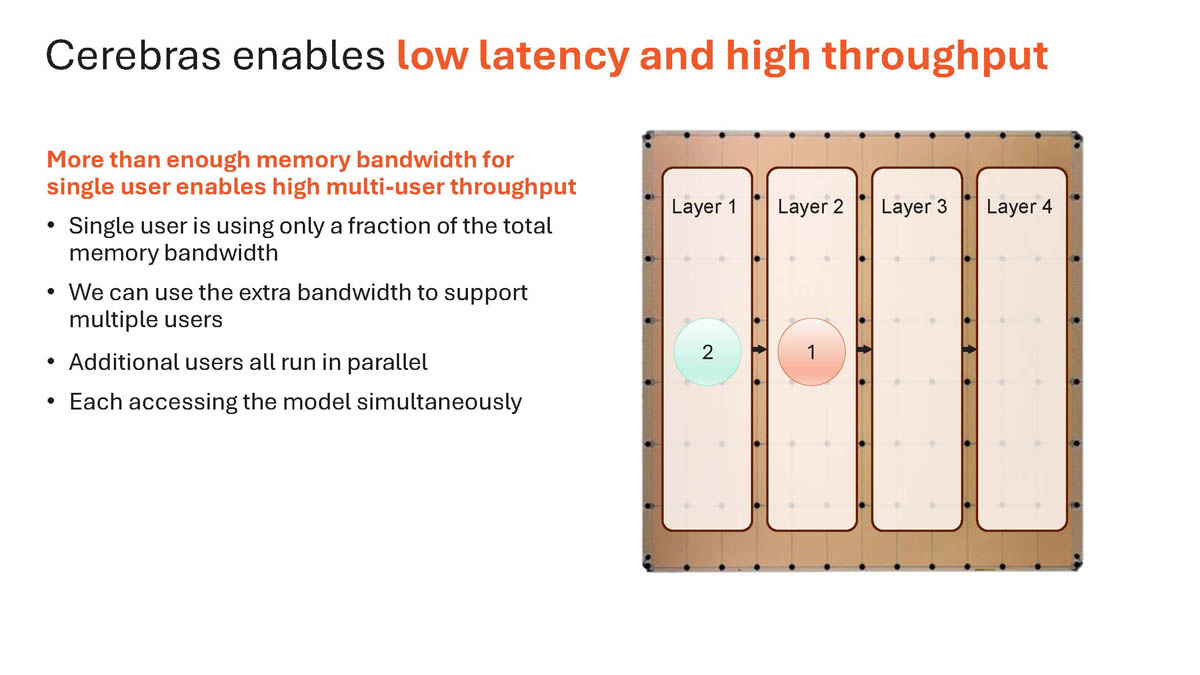 Cerebras enables low latency and high throughput

More than enough memory bandwidth for single user enables high multi-user throughput

• Single user is using only a fraction of the total memory bandwidth

• We can use the extra bandwidth to support multiple users

• Additional users all run in parallel

• Each accessing the model simultaneously

Layer 1

Layer 2

Layer 3

Layer 4

2

1