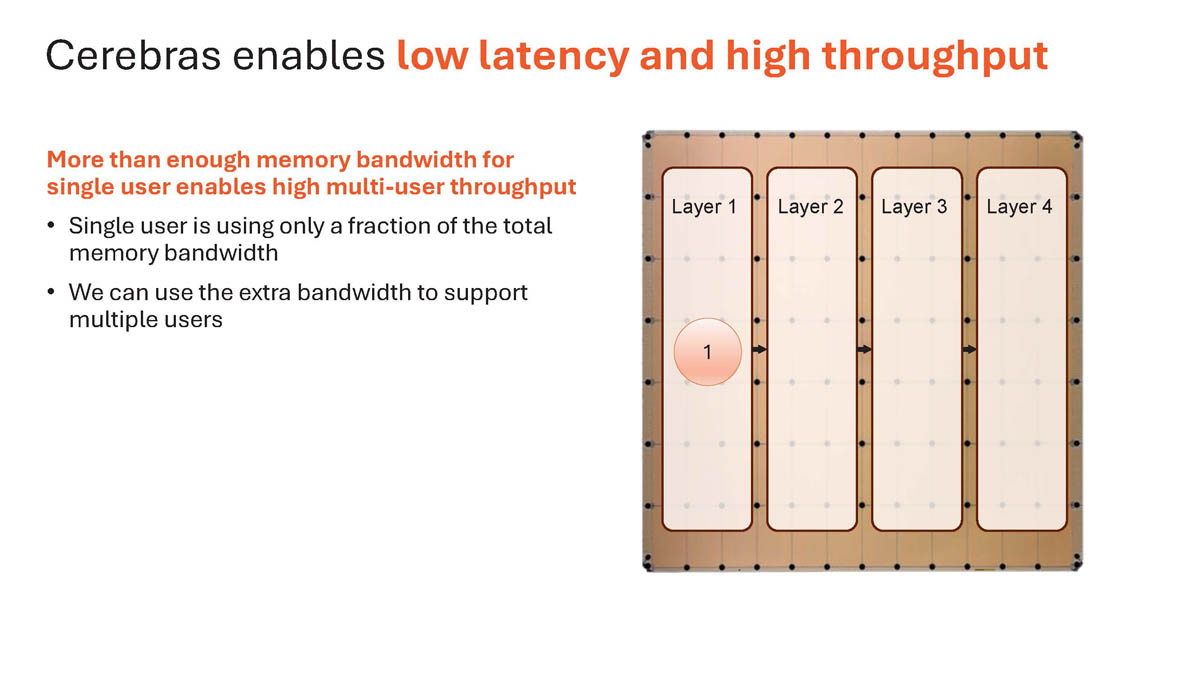 Cerebras enables low latency and high throughput

More than enough memory bandwidth for single user enables high multi-user throughput

• Single user is using only a fraction of the total memory bandwidth

• We can use the extra bandwidth to support multiple users

Layer 1
Layer 2
Layer 3
Layer 4
1