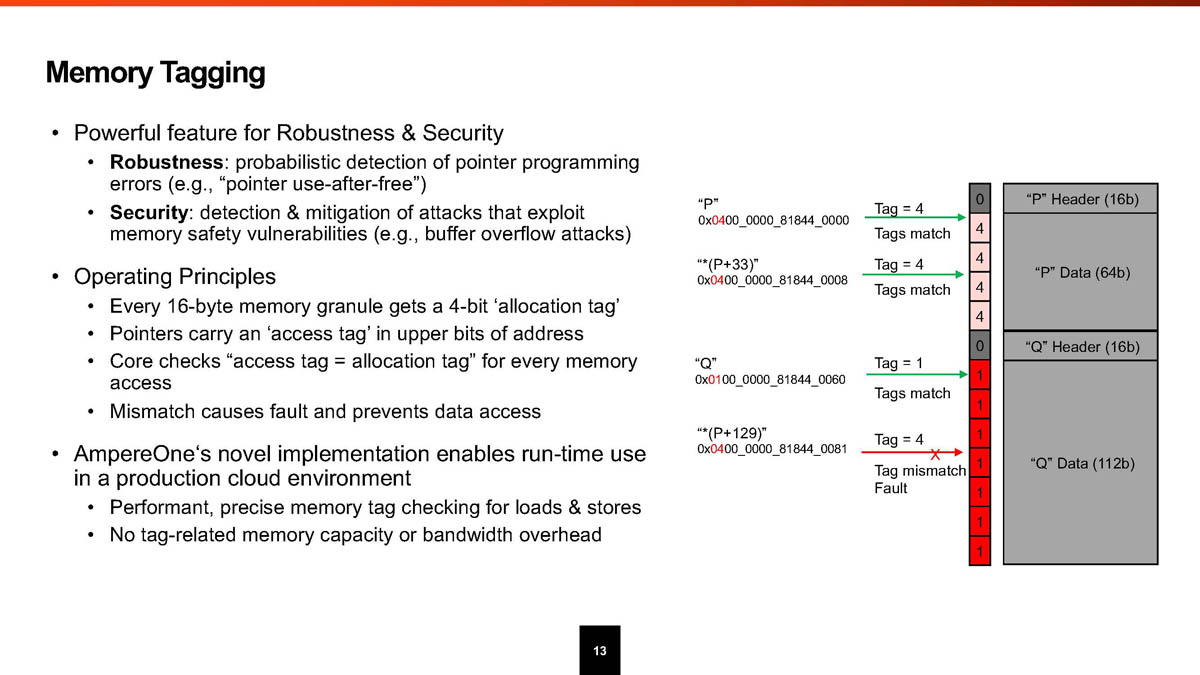 Memory Tagging

• Powerful feature for Robustness & Security
 • **Robustness**: probabilistic detection of pointer programming errors (e.g., “pointer use-after-free”)
 • **Security**: detection & mitigation of attacks that exploit memory safety vulnerabilities (e.g., buffer overflow attacks)

• Operating Principles
 • Every 16-byte memory granule gets a 4-bit ‘allocation tag’
 • Pointers carry an ‘access tag’ in upper bits of address
 • Core checks “access tag = allocation tag” for every memory access
 • Mismatch causes fault and prevents data access

• AmpereOne‘s novel implementation enables run-time use in a production cloud environment
 • Performant, precise memory tag checking for loads & stores
 • No tag-related memory capacity or bandwidth overhead

“P”
0x0400_0000_81844_0000
Tag = 4
Tags match

“*(P+33)”
0x0400_0000_81844_0008
Tag = 4
Tags match

“Q”
0x0100_0000_81844_0060
Tag = 1
Tags match

“*(P+129)”
0x0400_0000_81844_0081
Tag = 4
X
Tag mismatch
Fault

0
4
4
4
4
0
1
1
1
1
1
1
1

“P” Header (16b)
“P” Data (64b)
“Q” Header (16b)
“Q” Data (112b)

13