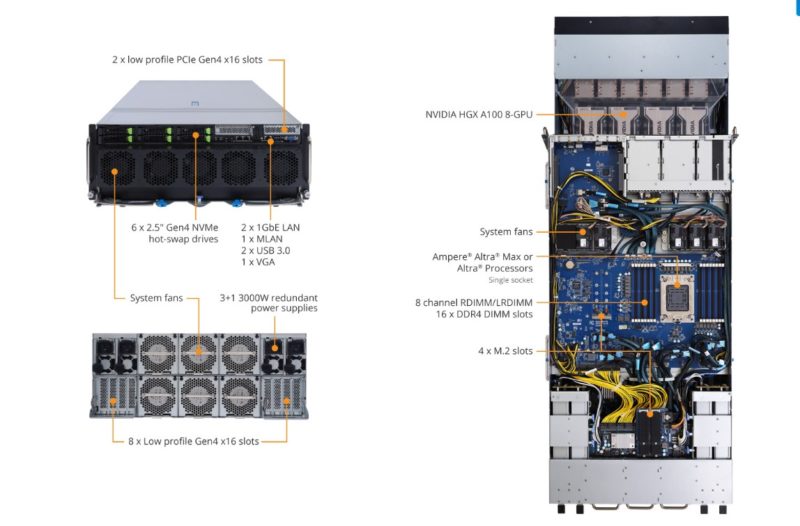 2 x low profile PCIe Gen4 x16 slots

6 x 2.5" Gen4 NVMe hot-swap drives

2 x 1GbE LAN
1 x MLAN
2 x USB 3.0
1 x VGA

System fans

3+1 3000W redundant power supplies

8 x Low profile Gen4 x16 slots

NVIDIA HGX A100 8-GPU

System fans

Ampere® Altra® Max or Altra® Processors
Single socket

8 channel RDIMM/LRDIMM
16 x DDR4 DIMM slots

4 x M.2 slots