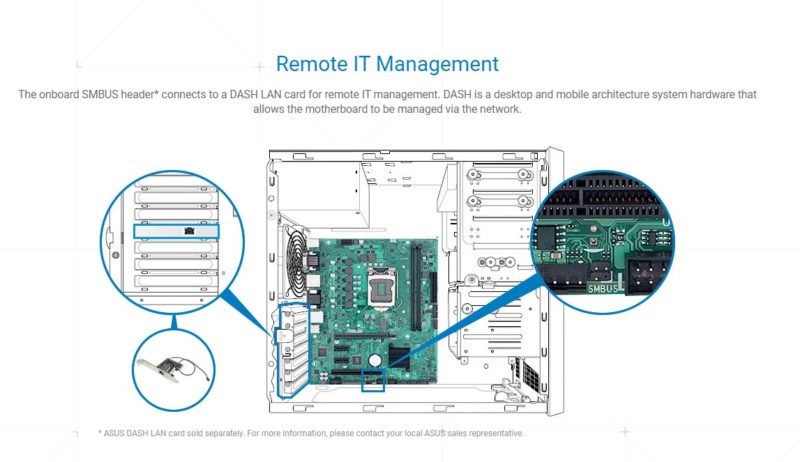 Remote IT Management

The onboard SMBUS header* connects to a DASH LAN card for remote IT management. DASH is a desktop and mobile architecture system hardware that allows the motherboard to be managed via the network.

SMBUS

* ASUS DASH LAN card sold separately. For more information, please contact your local ASUS sales representative.