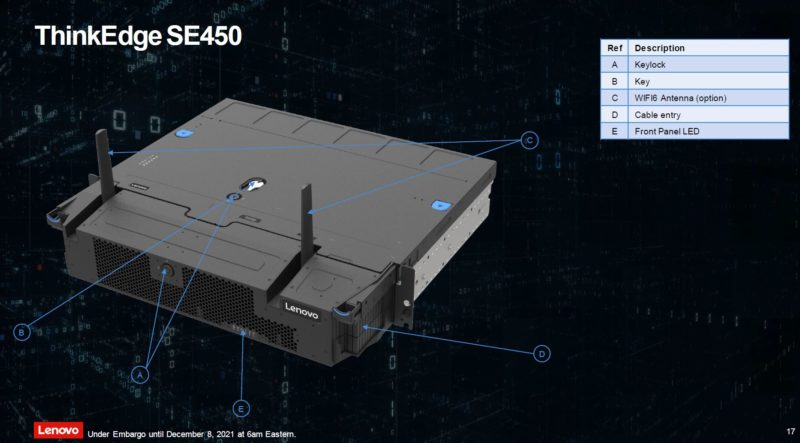 ThinkEdge SE450

| Ref | Description |
|---|---|
| A | Keylock |
| B | Key |
| C | WIFI6 Antenna (option) |
| D | Cable entry |
| E | Front Panel LED |

C

Lenovo

B

A

D

E

Lenovo Under Embargo until December 8, 2021 at 6am Eastern.

17