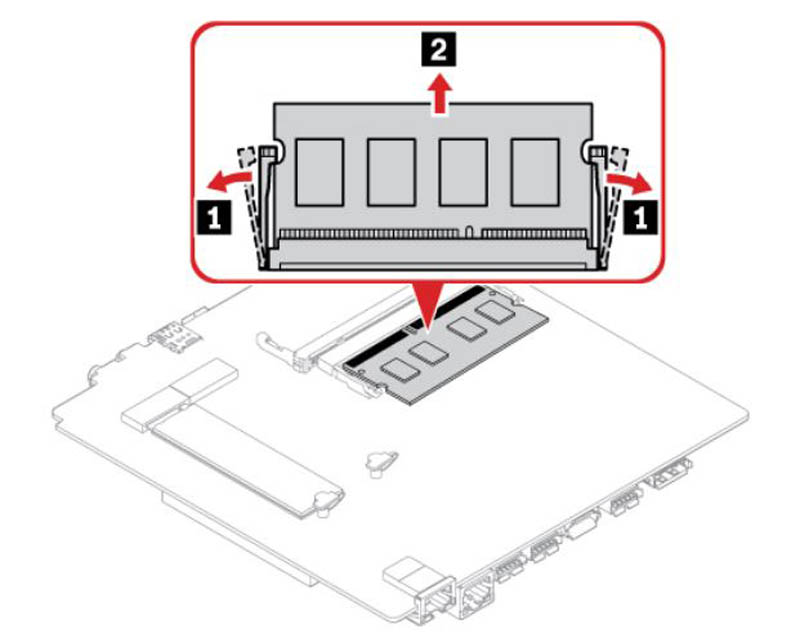 2
1
1