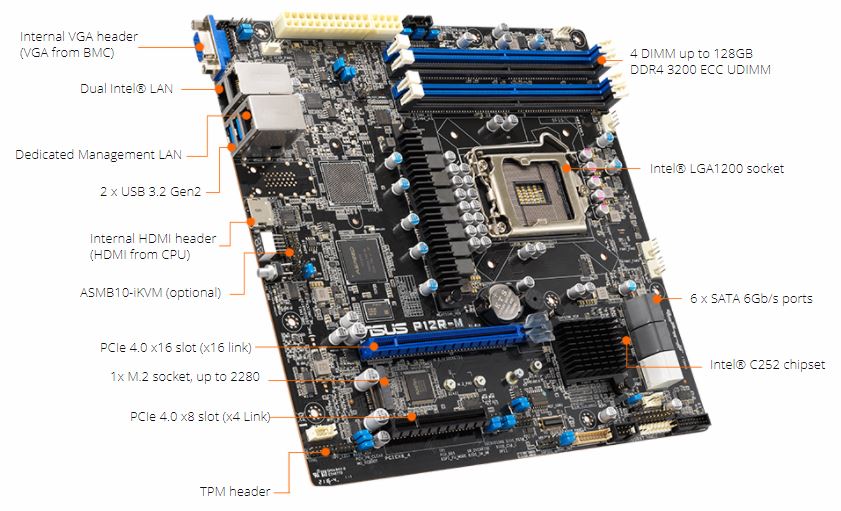 Internal VGA header
(VGA from BMC)

Dual Intel® LAN

Dedicated Management LAN

2 x USB 3.2 Gen2

Internal HDMI header
(HDMI from CPU)

ASMB10-iKVM (optional)

PCIe 4.0 x16 slot (x16 link)

1x M.2 socket, up to 2280

PCIe 4.0 x8 slot (x4 Link)

TPM header

4 DIMM up to 128GB
DDR4 3200 ECC UDIMM

Intel® LGA1200 socket

6 x SATA 6Gb/s ports

Intel® C252 chipset

ASUS P12R-M