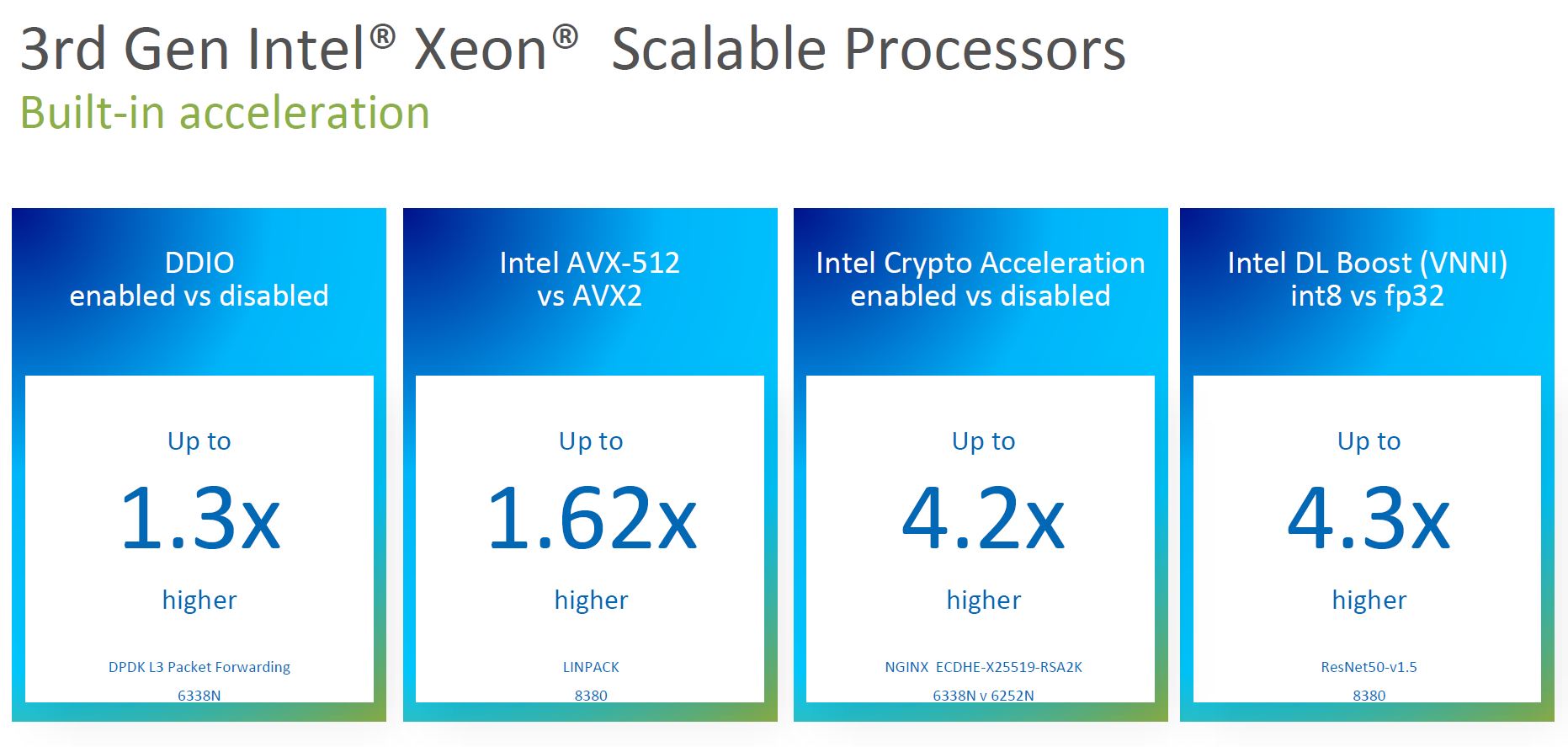 3rd Gen Intel® Xeon® Scalable Processors
Built-in acceleration

DDIO
enabled vs disabled

Up to

1.3x

higher

DPDK L3 Packet Forwarding

6338N

Intel AVX-512
vs AVX2

Up to

1.62x

higher

LINPACK

8380

Intel Crypto Acceleration
enabled vs disabled

Up to

4.2x

higher

NGINX ECDHE-X25519-RSA2K

6338N v 6252N

Intel DL Boost (VNNI)
int8 vs fp32

Up to

4.3x

higher

ResNet50-v1.5

8380