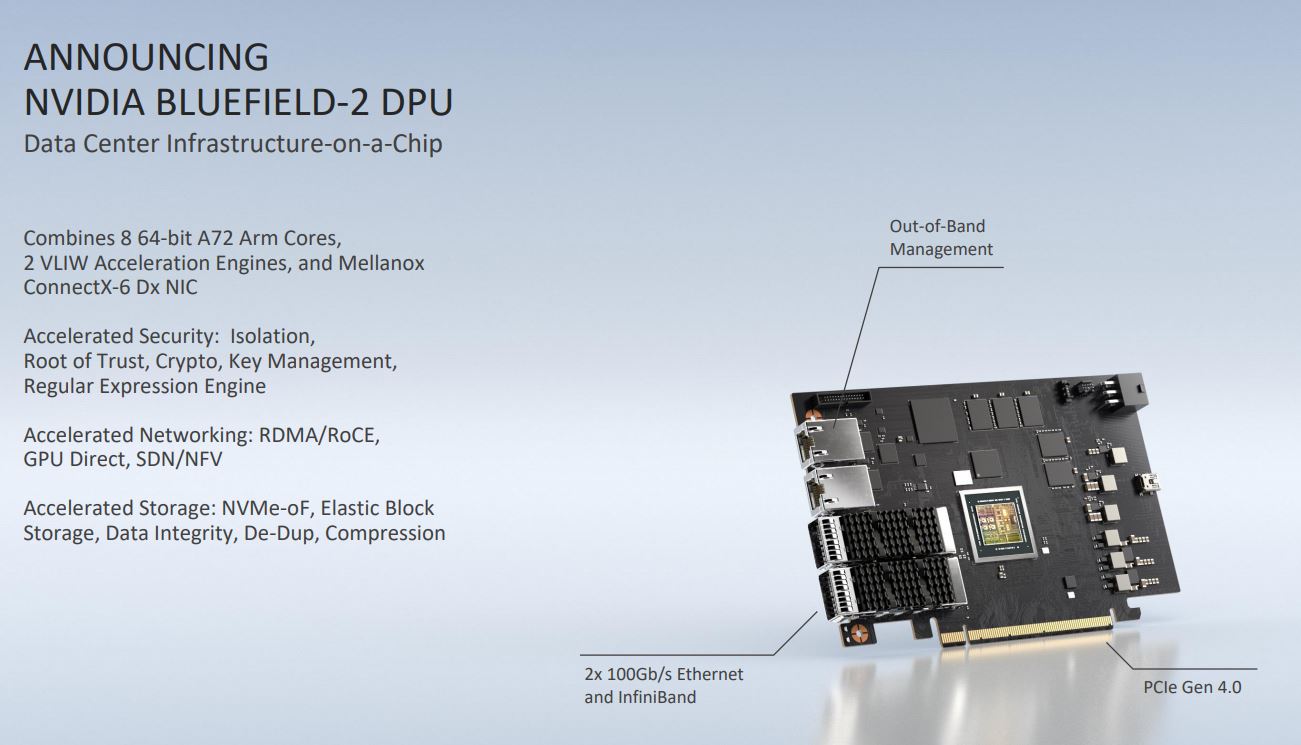 ANNOUNCING
NVIDIA BLUEFIELD-2 DPU
Data Center Infrastructure-on-a-Chip

Combines 8 64-bit A72 Arm Cores, 2 VLIW Acceleration Engines, and Mellanox ConnectX-6 Dx NIC

Accelerated Security: Isolation, Root of Trust, Crypto, Key Management, Regular Expression Engine

Accelerated Networking: RDMA/RoCE, GPU Direct, SDN/NFV

Accelerated Storage: NVMe-oF, Elastic Block Storage, Data Integrity, De-Dup, Compression

Out-of-Band Management

2x 100Gb/s Ethernet and InfiniBand

PCIe Gen 4.0