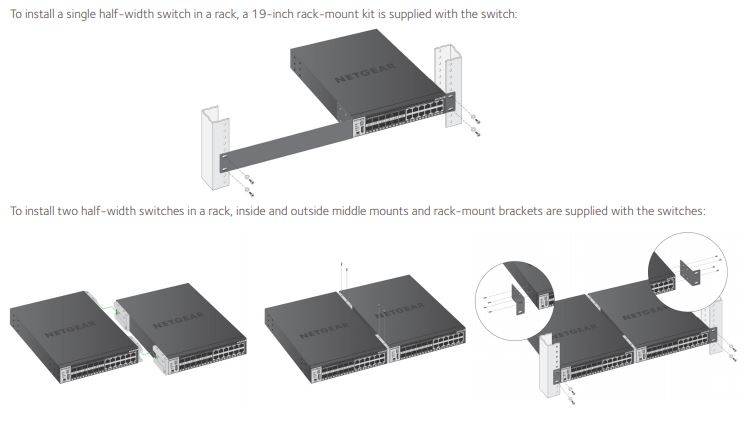 To install a single half-width switch in a rack, a 19-inch rack-mount kit is supplied with the switch:

NETGEAR

To install two half-width switches in a rack, inside and outside middle mounts and rack-mount brackets are supplied with the switches:

NETGEAR

NETGEAR

NETGEAR

NETGEAR

NETGEAR

NETGEAR