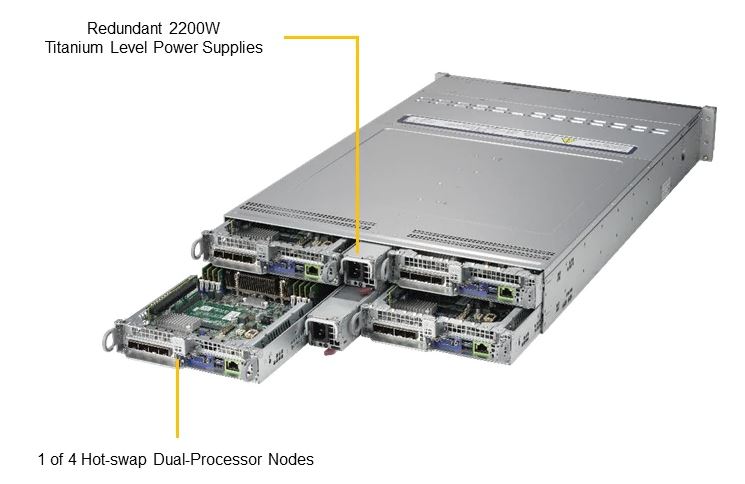 Redundant 2200W
Titanium Level Power Supplies

1 of 4 Hot-swap Dual-Processor Nodes