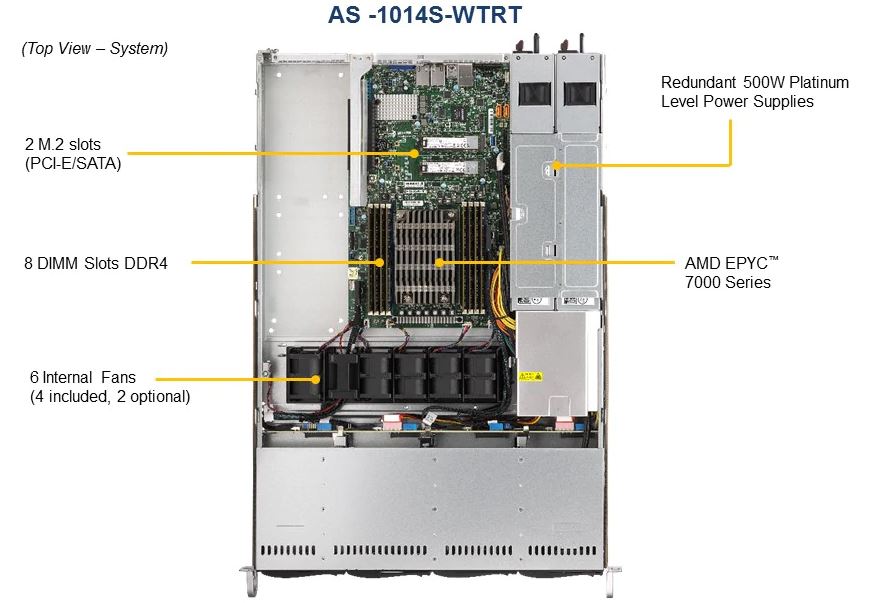 AS -1014S-WTRT

(Top View – System)

2 M.2 slots
(PCI-E/SATA)

8 DIMM Slots DDR4

6 Internal Fans
(4 included, 2 optional)

Redundant 500W Platinum
Level Power Supplies

AMD EPYC™
7000 Series