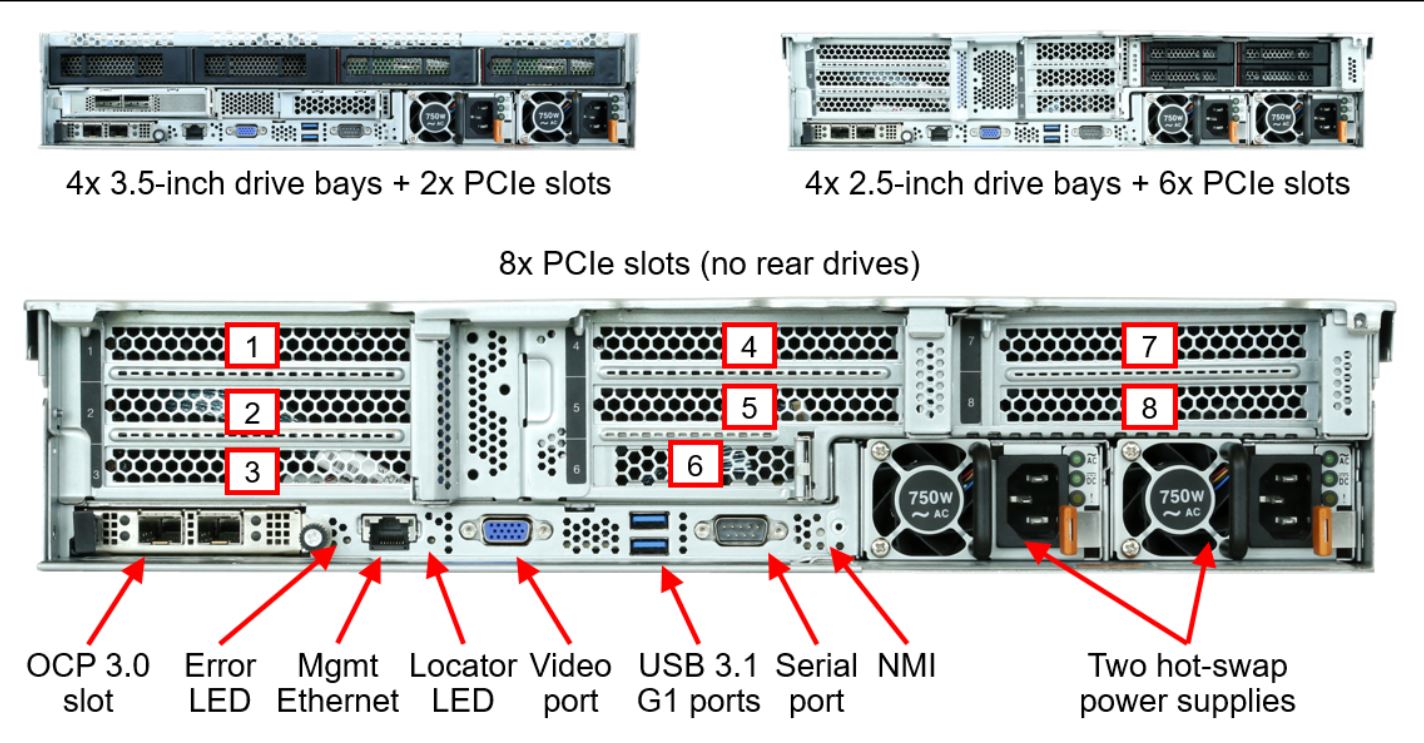 4x 3.5-inch drive bays + 2x PCIe slots

4x 2.5-inch drive bays + 6x PCIe slots

8x PCIe slots (no rear drives)

1
2
3
4
5
6
7
8

750W AC

750W AC

OCP 3.0 slot

Error LED

Mgmt Ethernet

Locator LED

Video port

USB 3.1 G1 ports

Serial port

NMI

Two hot-swap power supplies