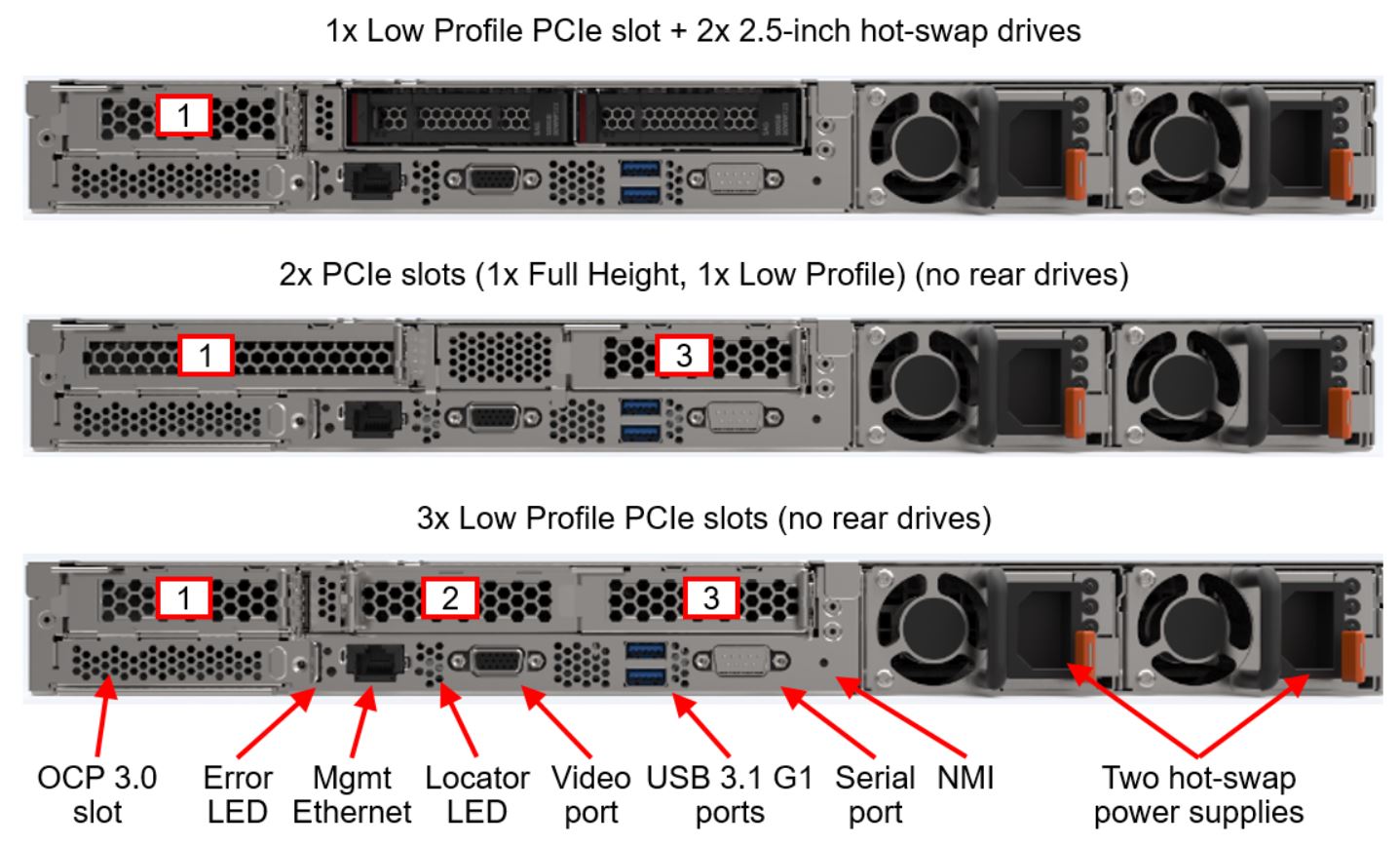 1x Low Profile PCIe slot + 2x 2.5-inch hot-swap drives

1

2x PCIe slots (1x Full Height, 1x Low Profile) (no rear drives)

1

3

3x Low Profile PCIe slots (no rear drives)

1

2

3

OCP 3.0 slot

Error LED

Mgmt Ethernet

Locator LED

Video port

USB 3.1 G1 ports

Serial port

NMI

Two hot-swap power supplies