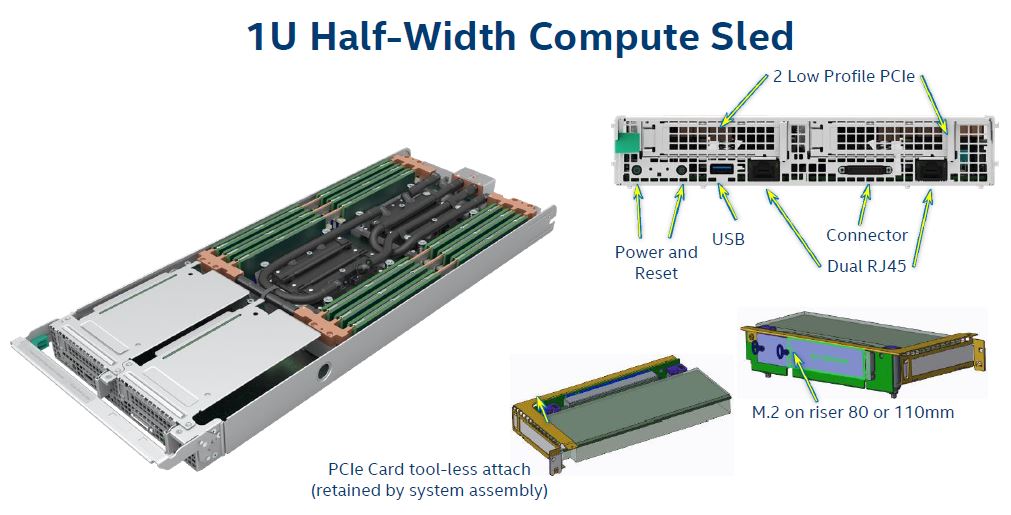 1U Half-Width Compute Sled

2 Low Profile PCIe

Power and Reset

USB

Connector

Dual RJ45

M.2 on riser 80 or 110mm

PCIe Card tool-less attach (retained by system assembly)