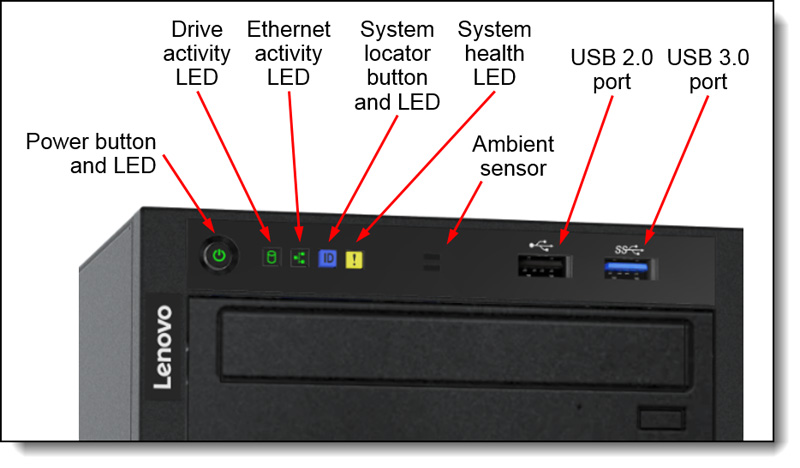 Drive activity LED

Ethernet activity LED

System locator button and LED

System health LED

USB 2.0 port

USB 3.0 port

Power button and LED

Ambient sensor

ID

!

SS

Lenovo