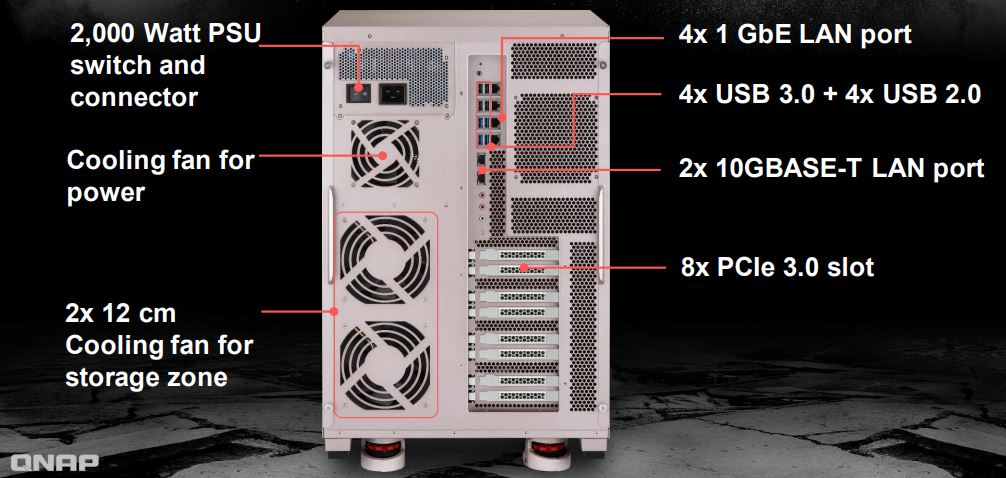 2,000 Watt PSU switch and connector

Cooling fan for power

2x 12 cm Cooling fan for storage zone

4x 1 GbE LAN port

4x USB 3.0 + 4x USB 2.0

2x 10GBASE-T LAN port

8x PCIe 3.0 slot

QNAP