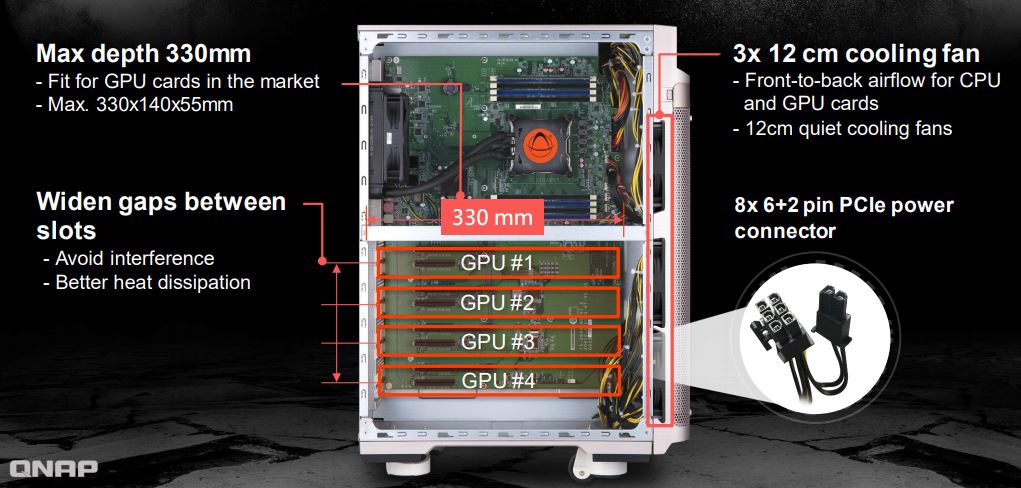 Max depth 330mm
- Fit for GPU cards in the market
- Max. 330x140x55mm

Widen gaps between slots
- Avoid interference
- Better heat dissipation

330 mm

GPU #1
GPU #2
GPU #3
GPU #4

3x 12 cm cooling fan
- Front-to-back airflow for CPU and GPU cards
- 12cm quiet cooling fans

8x 6+2 pin PCIe power connector

QNAP