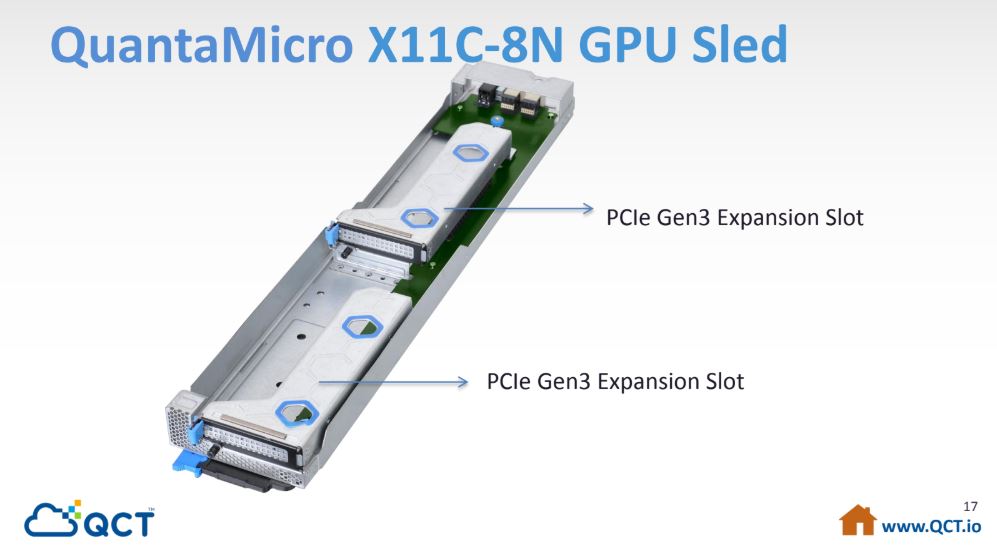 QuantaMicro X11C-8N GPU Sled

PCIe Gen3 Expansion Slot

PCIe Gen3 Expansion Slot

QCT

17

www.QCT.io