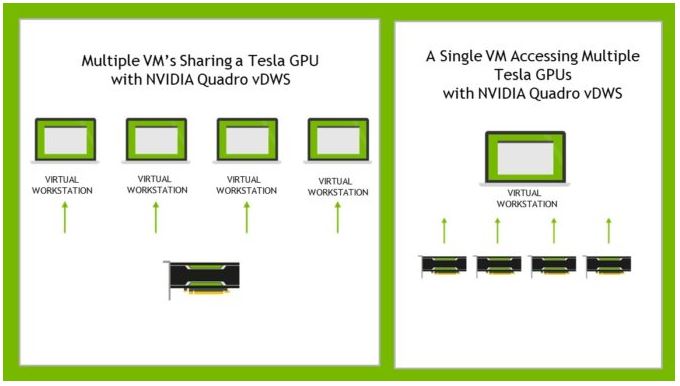 Multiple VM's Sharing a Tesla GPU with NVIDIA Quadro vDWS

VIRTUAL WORKSTATION

VIRTUAL WORKSTATION

VIRTUAL WORKSTATION

VIRTUAL WORKSTATION

A Single VM Accessing Multiple Tesla GPUs with NVIDIA Quadro vDWS

VIRTUAL WORKSTATION