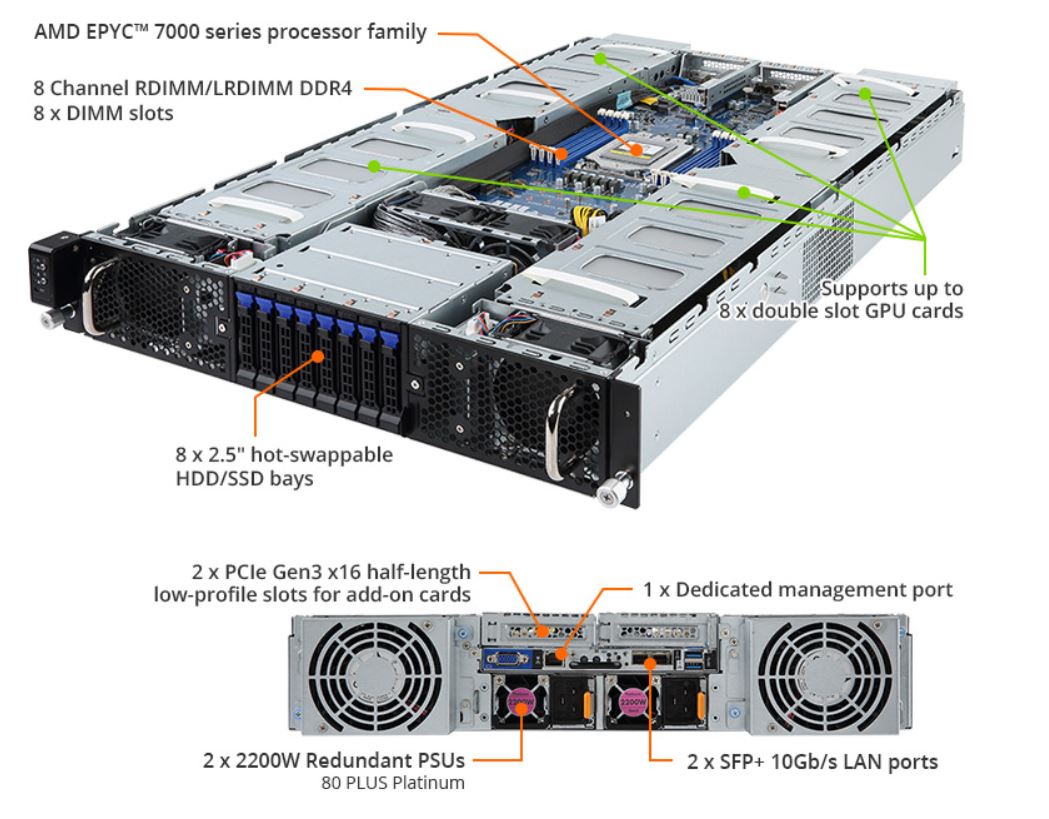 AMD EPYC™ 7000 series processor family

8 Channel RDIMM/LRDIMM DDR4
8 x DIMM slots

Supports up to
8 x double slot GPU cards

8 x 2.5" hot-swappable
HDD/SSD bays

2 x PCIe Gen3 x16 half-length
low-profile slots for add-on cards

1 x Dedicated management port

2200W

2200W

2 x 2200W Redundant PSUs
80 PLUS Platinum

2 x SFP+ 10Gb/s LAN ports