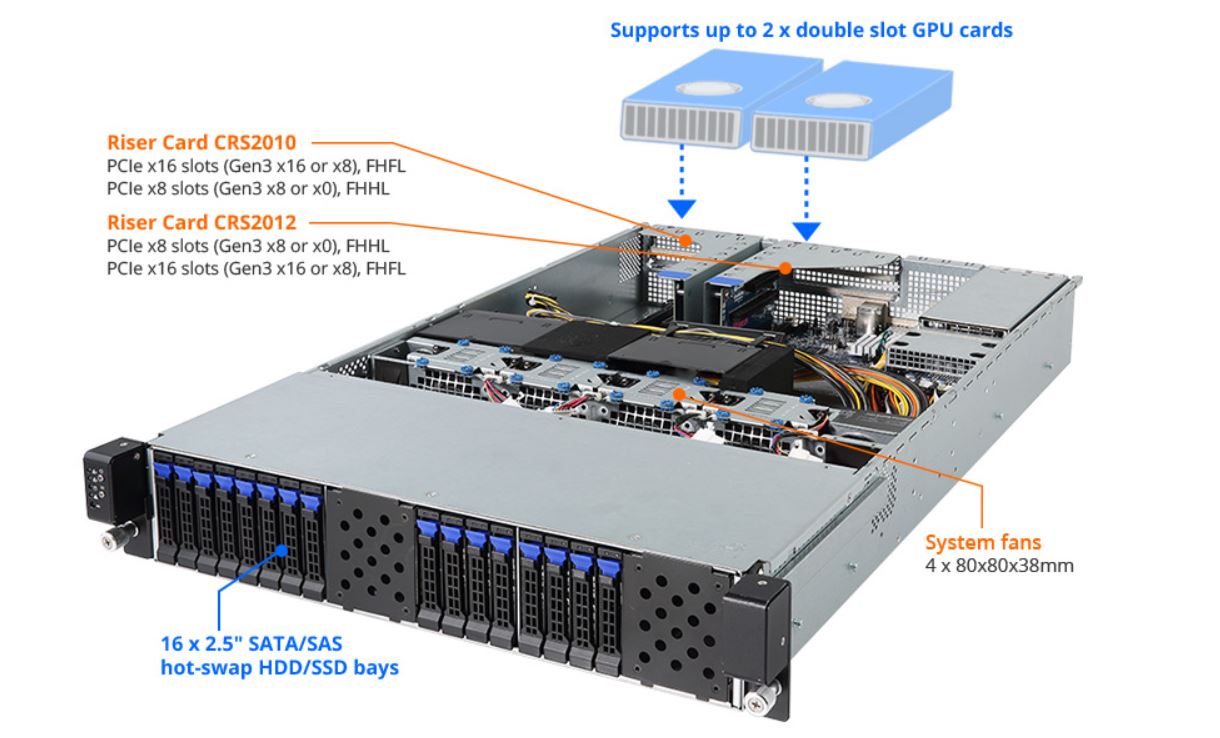 Supports up to 2 x double slot GPU cards

Riser Card CRS2010
PCIe x16 slots (Gen3 x16 or x8), FHFL
PCIe x8 slots (Gen3 x8 or x0), FHHL

Riser Card CRS2012
PCIe x8 slots (Gen3 x8 or x0), FHHL
PCIe x16 slots (Gen3 x16 or x8), FHFL

System fans
4 x 80x80x38mm

16 x 2.5" SATA/SAS
hot-swap HDD/SSD bays