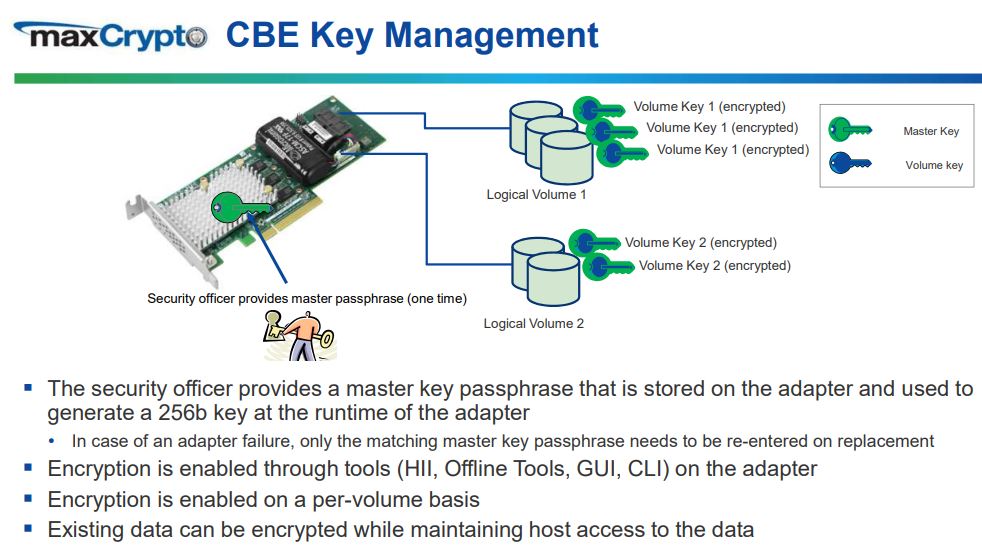 maxCrypto CBE Key Management

Volume Key 1 (encrypted)
Volume Key 1 (encrypted)
Volume Key 1 (encrypted)

Logical Volume 1

Master Key
Volume key

Volume Key 2 (encrypted)
Volume Key 2 (encrypted)

Logical Volume 2

Security officer provides master passphrase (one time)

▪ The security officer provides a master key passphrase that is stored on the adapter and used to generate a 256b key at the runtime of the adapter
• In case of an adapter failure, only the matching master key passphrase needs to be re-entered on replacement
▪ Encryption is enabled through tools (HII, Offline Tools, GUI, CLI) on the adapter
▪ Encryption is enabled on a per-volume basis
▪ Existing data can be encrypted while maintaining host access to the data