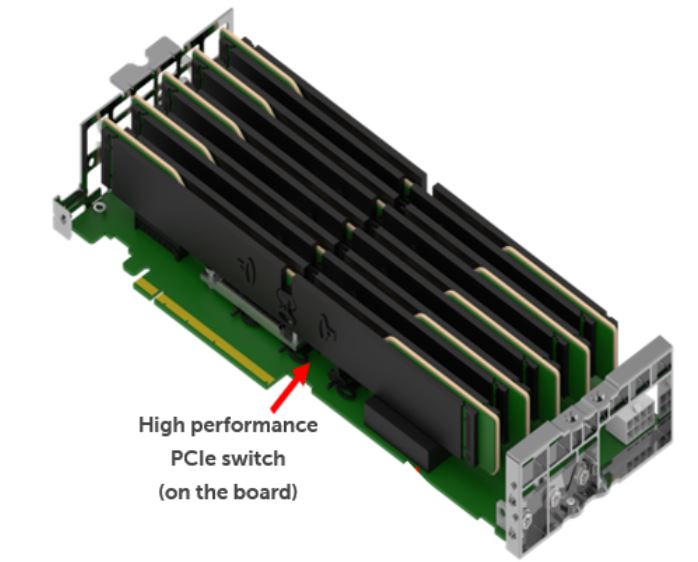 High performance
PCIe switch
(on the board)