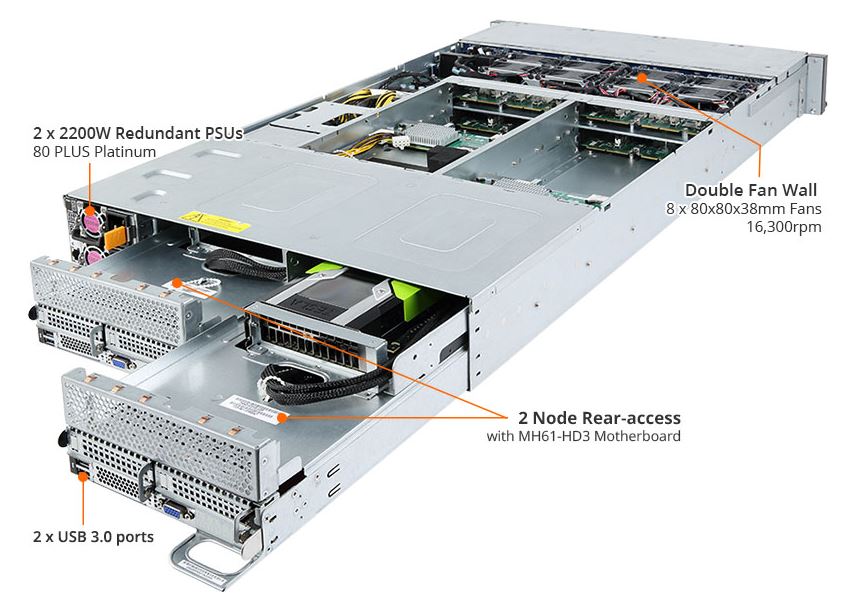 2 x 2200W Redundant PSUs
80 PLUS Platinum

Double Fan Wall
8 x 80x80x38mm Fans
16,300rpm

2 Node Rear-access
with MH61-HD3 Motherboard

2 x USB 3.0 ports