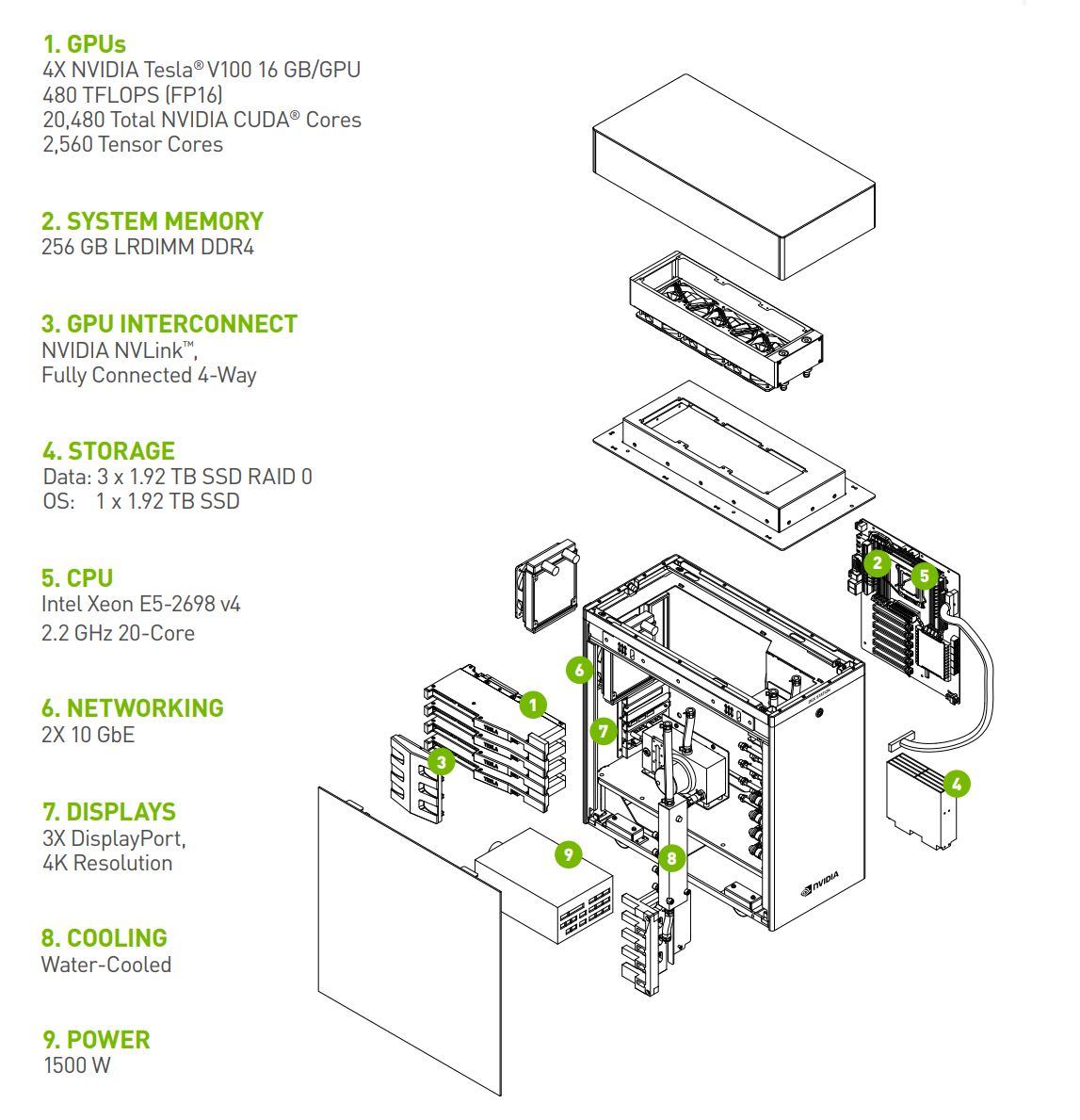 1. GPUs
4X NVIDIA Tesla® V100 16 GB/GPU
480 TFLOPS (FP16)
20,480 Total NVIDIA CUDA® Cores
2,560 Tensor Cores

2. SYSTEM MEMORY
256 GB LRDIMM DDR4

3. GPU INTERCONNECT
NVIDIA NVLink™,
Fully Connected 4-Way

4. STORAGE
Data: 3 x 1.92 TB SSD RAID 0
OS: 1 x 1.92 TB SSD

5. CPU
Intel Xeon E5-2698 v4
2.2 GHz 20-Core

6. NETWORKING
2X 10 GbE

7. DISPLAYS
3X DisplayPort,
4K Resolution

8. COOLING
Water-Cooled

9. POWER
1500 W

2
5
6
1
7
3
4
9
8
NVIDIA