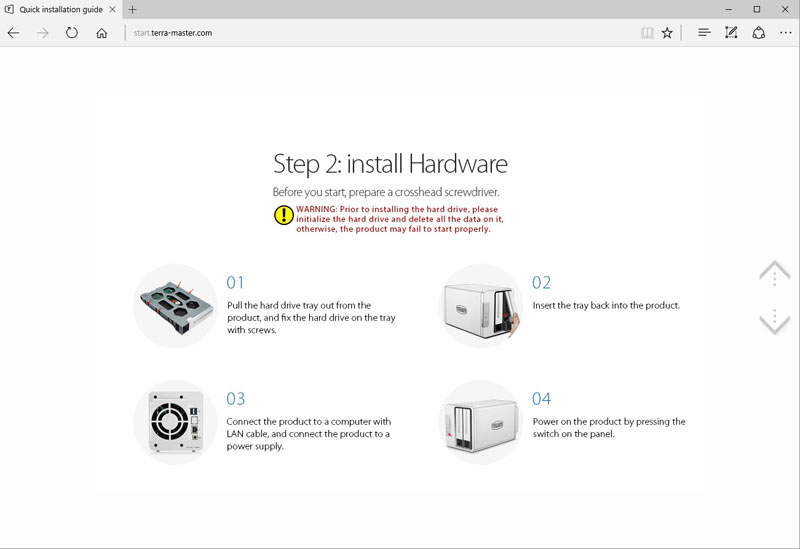 Quick installation guide

start.terra-master.com

Step 2: install Hardware

Before you start, prepare a crosshead screwdriver.

WARNING: Prior to installing the hard drive, please initialize the hard drive and delete all the data on it, otherwise, the product may fail to start properly.

01
Pull the hard drive tray out from the product, and fix the hard drive on the tray with screws.

02
Insert the tray back into the product.

03
Connect the product to a computer with LAN cable, and connect the product to a power supply.

04
Power on the product by pressing the switch on the panel.