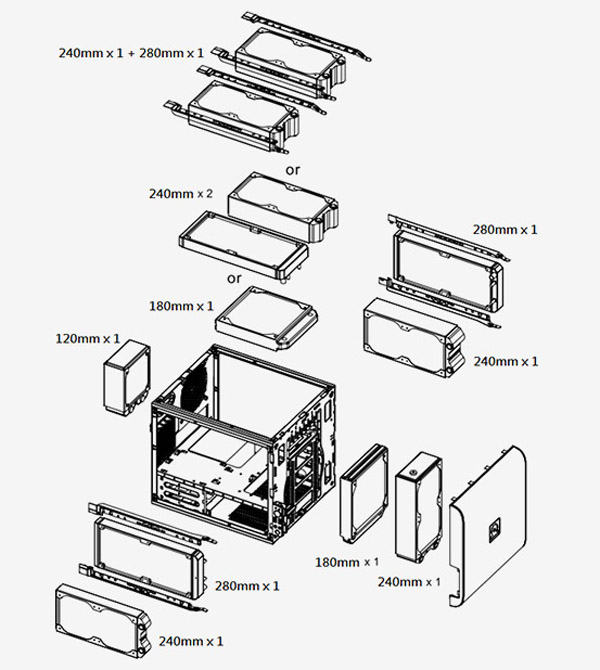 240mm x 1 + 280mm x 1

or

240mm x 2

280mm x 1

or

180mm x 1

120mm x 1

240mm x 1

180mm x 1

240mm x 1

280mm x 1

240mm x 1